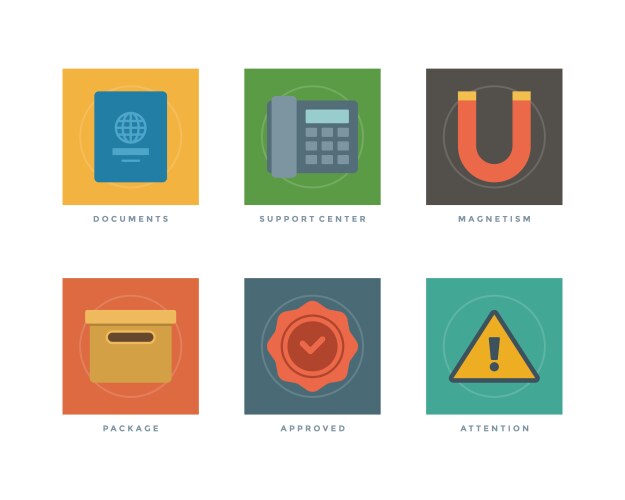 DOCUMENTS

SUPPORT CENTER

MAGNETISM

PACKAGE

APPROVED

ATTENTION