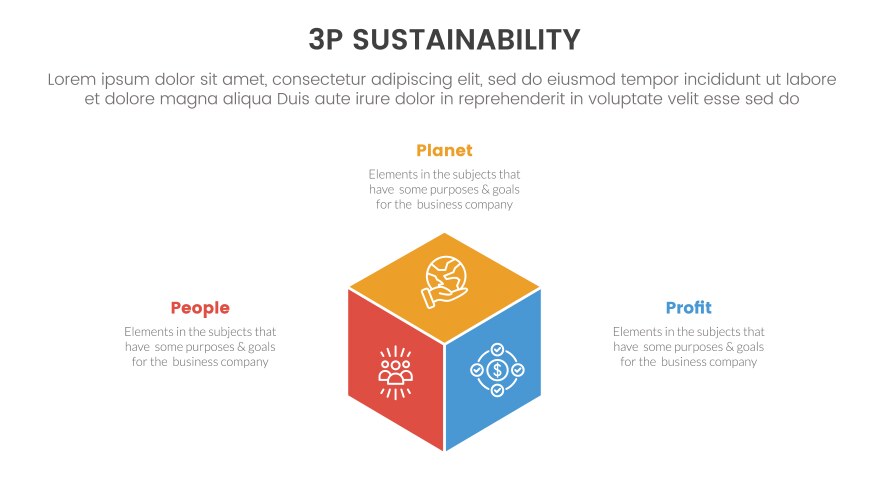 3P SUSTAINABILITY

Lorem ipsum dolor sit amet, consectetur adipiscing elit, sed do eiusmod tempor incididunt ut labore et dolore magna aliqua Duis aute irure dolor in reprehenderit in voluptate velit esse sed do

Planet

Elements in the subjects that have some purposes & goals for the business company

People

Elements in the subjects that have some purposes & goals for the business company

Profit

Elements in the subjects that have some purposes & goals for the business company