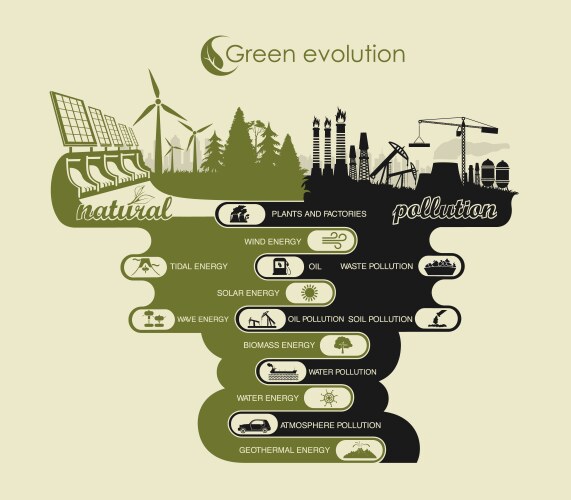 Green evolution

natural

pollution

PLANTS AND FACTORIES

WIND ENERGY

TIDAL ENERGY

OIL

WASTE POLLUTION

SOLAR ENERGY

WAVE ENERGY

OIL POLLUTION

SOIL POLLUTION

BIOMASS ENERGY

WATER POLLUTION

WATER ENERGY

ATMOSPHERE POLLUTION

GEOTHERMAL ENERGY