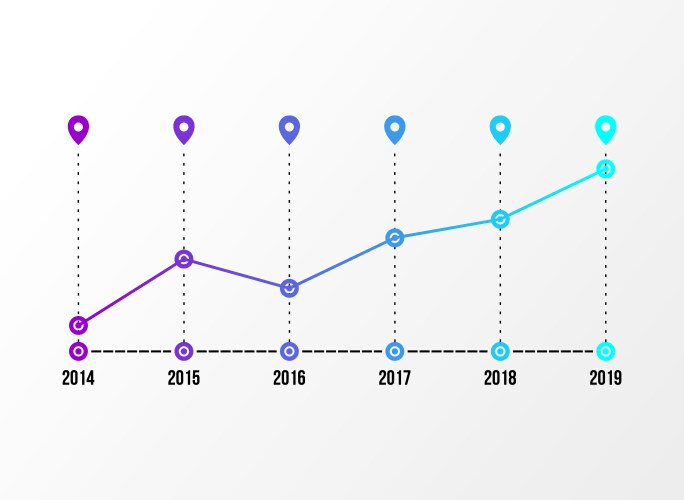 2014 2015 2016 2017 2018 2019