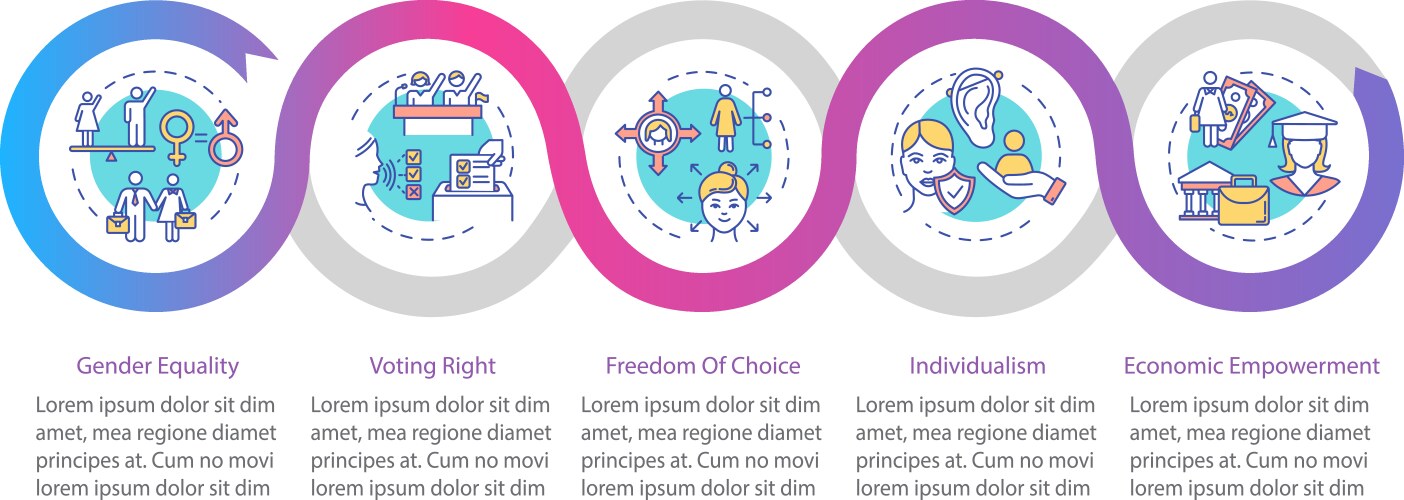 Gender Equality

Lorem ipsum dolor sit dim amet, mea regione diamet principes at. Cum no movi lorem ipsum dolor sit dim

Voting Right

Lorem ipsum dolor sit dim amet, mea regione diamet principes at. Cum no movi lorem ipsum dolor sit dim

Freedom Of Choice

Lorem ipsum dolor sit dim amet, mea regione diamet principes at. Cum no movi lorem ipsum dolor sit dim

Individualism

Lorem ipsum dolor sit dim amet, mea regione diamet principes at. Cum no movi lorem ipsum dolor sit dim

Economic Empowerment

Lorem ipsum dolor sit dim amet, mea regione diamet principes at. Cum no movi lorem ipsum dolor sit dim