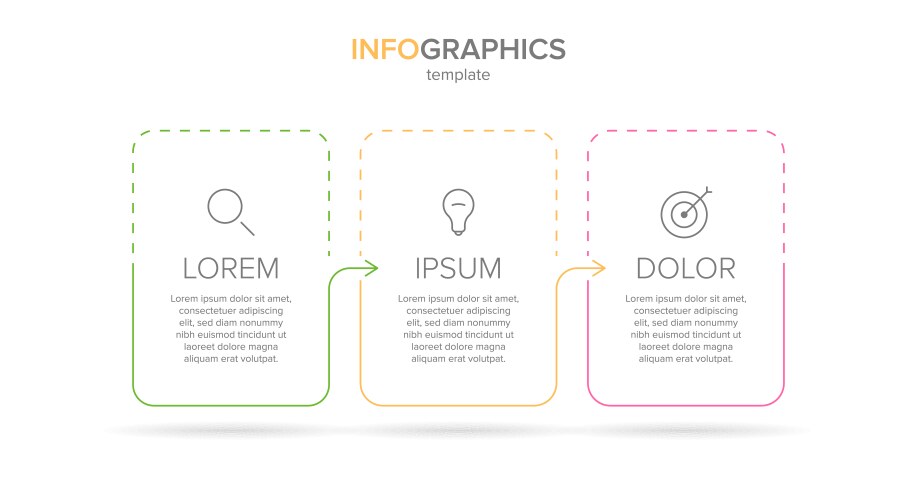 INFOGRAPHICS
template

LOREM

Lorem ipsum dolor sit amet, consectetuer adipiscing elit, sed diam nonummy nibh euismod tincidunt ut laoreet dolore magna aliquam erat volutpat.

IPSUM

Lorem ipsum dolor sit amet, consectetuer adipiscing elit, sed diam nonummy nibh euismod tincidunt ut laoreet dolore magna aliquam erat volutpat.

DOLOR

Lorem ipsum dolor sit amet, consectetuer adipiscing elit, sed diam nonummy nibh euismod tincidunt ut laoreet dolore magna aliquam erat volutpat.