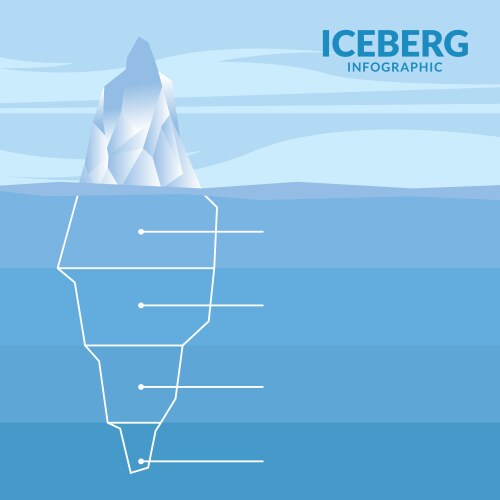 ICEBERG
INFOGRAPHIC