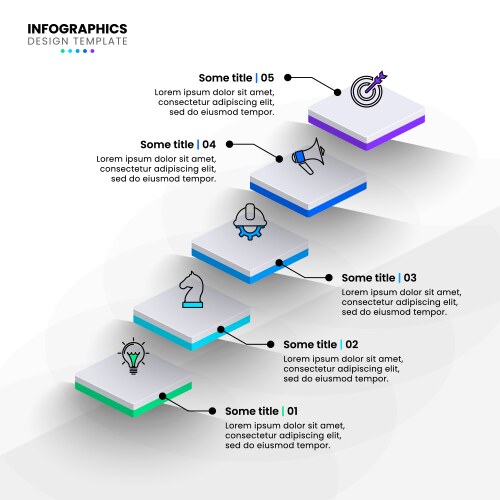 INFOGRAPHICS
DESIGN TEMPLATE

Some title | 05
Lorem ipsum dolor sit amet, consectetur adipiscing elit, sed do eiusmod tempor.

Some title | 04
Lorem ipsum dolor sit amet, consectetur adipiscing elit, sed do eiusmod tempor.

Some title | 03
Lorem ipsum dolor sit amet, consectetur adipiscing elit, sed do eiusmod tempor.

Some title | 02
Lorem ipsum dolor sit amet, consectetur adipiscing elit, sed do eiusmod tempor.

Some title | 01
Lorem ipsum dolor sit amet, consectetur adipiscing elit, sed do eiusmod tempor.