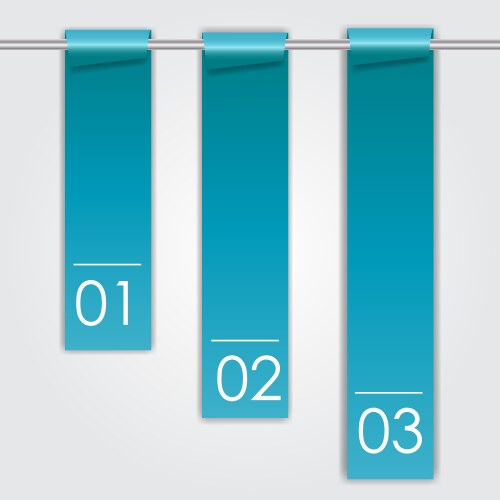 01

02

03