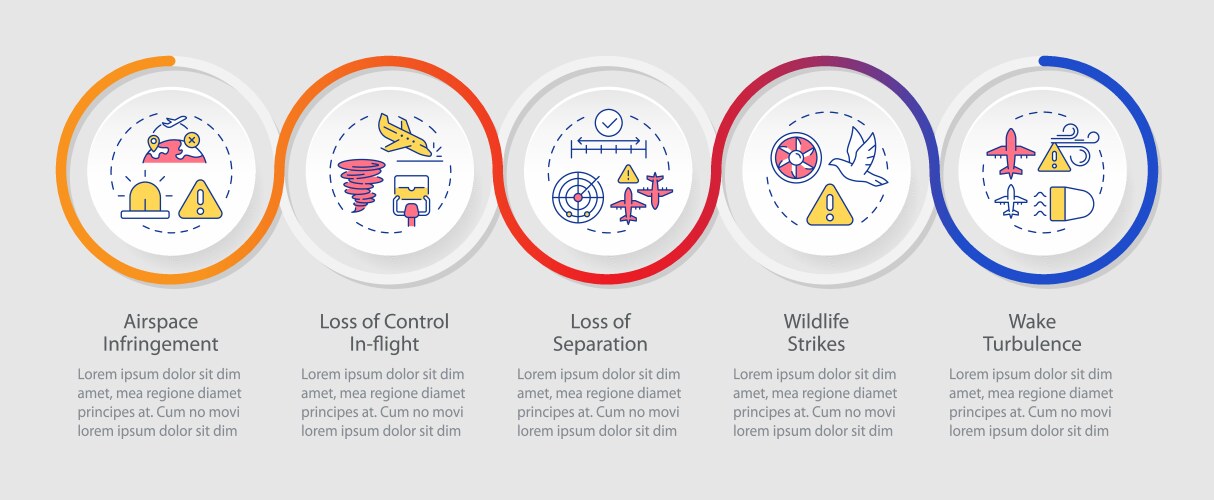 Airspace Infringement

Lorem ipsum dolor sit dim amet, mea regione diamet principes at. Cum no movi lorem ipsum dolor sit dim

Loss of Control In-flight

Lorem ipsum dolor sit dim amet, mea regione diamet principes at. Cum no movi lorem ipsum dolor sit dim

Loss of Separation

Lorem ipsum dolor sit dim amet, mea regione diamet principes at. Cum no movi lorem ipsum dolor sit dim

Wildlife Strikes

Lorem ipsum dolor sit dim amet, mea regione diamet principes at. Cum no movi lorem ipsum dolor sit dim

Wake Turbulence

Lorem ipsum dolor sit dim amet, mea regione diamet principes at. Cum no movi lorem ipsum dolor sit dim