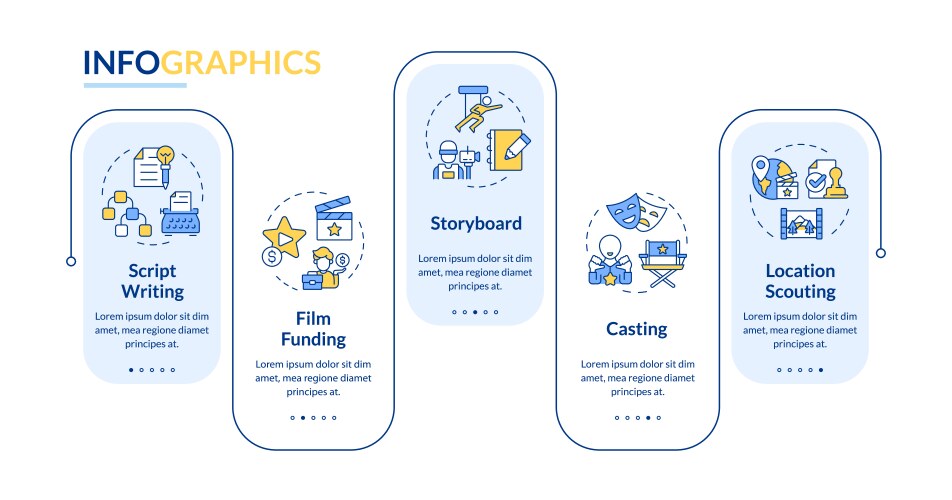 INFOGRAPHICS

Script Writing

Lorem ipsum dolor sit dim amet, mea regione diamet principes at.

Film Funding

Lorem ipsum dolor sit dim amet, mea regione diamet principes at.

Storyboard

Lorem ipsum dolor sit dim amet, mea regione diamet principes at.

Casting

Lorem ipsum dolor sit dim amet, mea regione diamet principes at.

Location Scouting

Lorem ipsum dolor sit dim amet, mea regione diamet principes at.