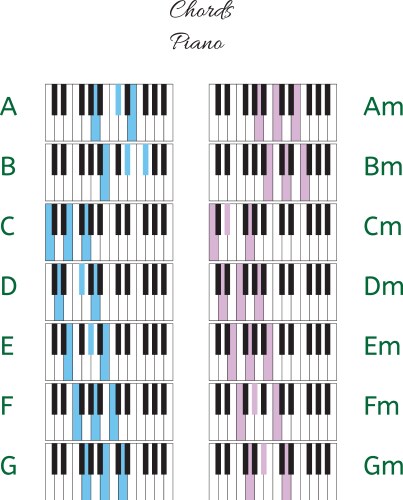 Chords
Piano

A
B
C
D
E
F
G

Am
Bm
Cm
Dm
Em
Fm
Gm