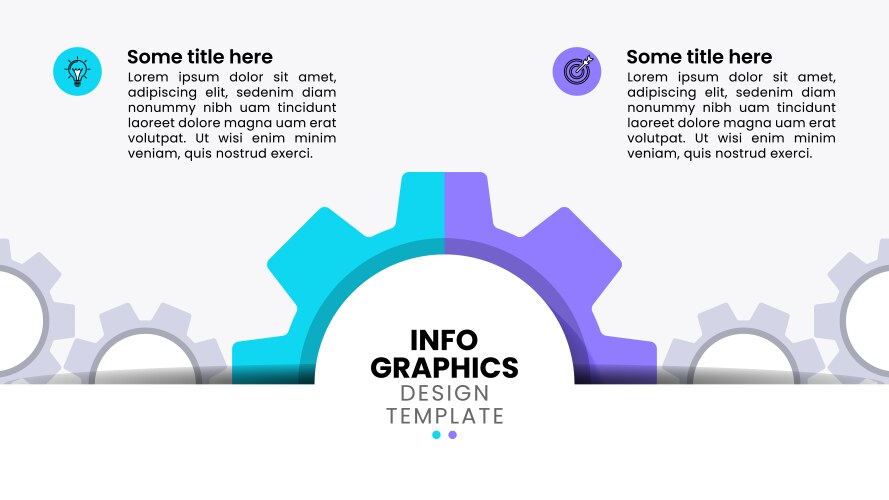 Some title here
Lorem ipsum dolor sit amet, adipiscing elit, sedenim diam nonummy nibh uam tincidunt laoreet dolore magna uam erat volutpat. Ut wisi enim minim veniam, quis nostrud exerci.

Some title here
Lorem ipsum dolor sit amet, adipiscing elit, sedenim diam nonummy nibh uam tincidunt laoreet dolore magna uam erat volutpat. Ut wisi enim minim veniam, quis nostrud exerci.

INFO
GRAPHICS
DESIGN
TEMPLATE