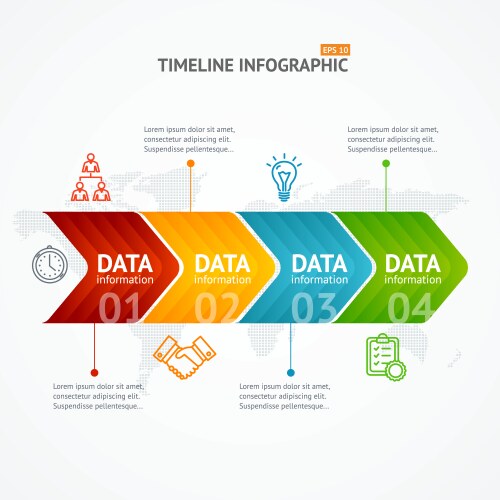 EPS 10
TIMELINE INFOGRAPHIC

Lorem ipsum dolor sit amet, consectetur adipiscing elit. Suspendisse pellentesque...

Lorem ipsum dolor sit amet, consectetur adipiscing elit. Suspendisse pellentesque...

DATA
information
01

DATA
information
02

DATA
information
03

DATA
information
04

Lorem ipsum dolor sit amet, consectetur adipiscing elit. Suspendisse pellentesque...

Lorem ipsum dolor sit amet, consectetur adipiscing elit. Suspendisse pellentesque...