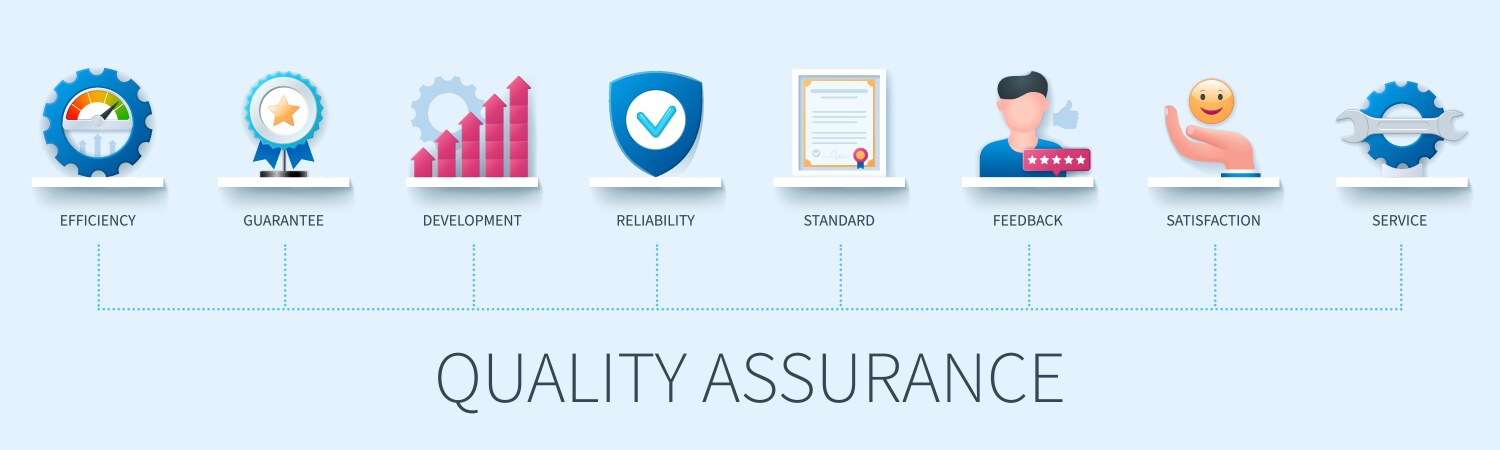 EFFICIENCY
GUARANTEE
DEVELOPMENT
RELIABILITY
STANDARD
FEEDBACK
SATISFACTION
SERVICE

QUALITY ASSURANCE