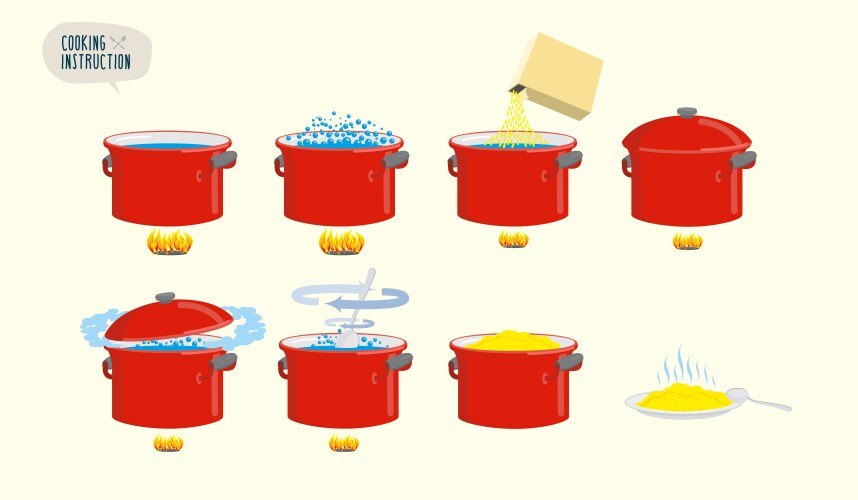 COOKING
INSTRUCTION