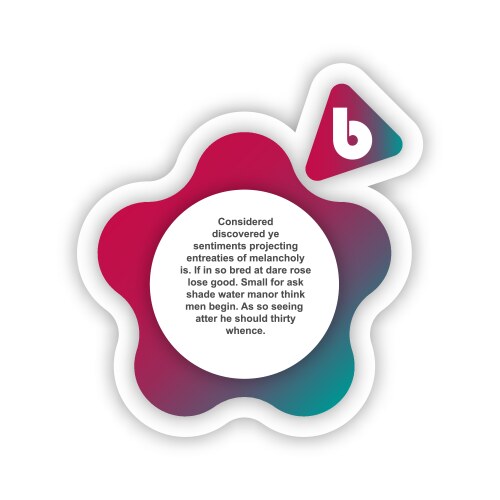 b

Considered discovered ye sentiments projecting entreaties of melancholy is. If in so bred at dare rose lose good. Small for ask shade water manor think men begin. As so seeing atter he should thirty whence.