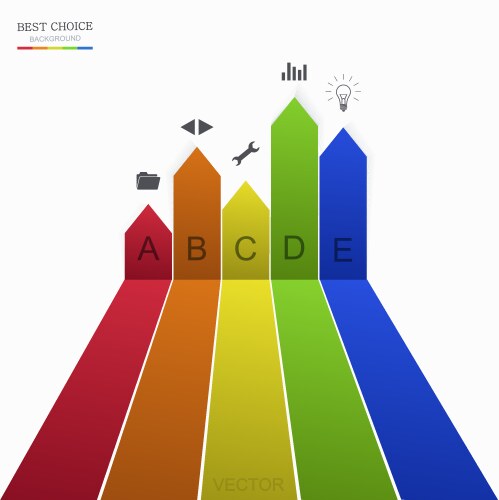 BEST CHOICE
BACKGROUND

A B C D E

VECTOR