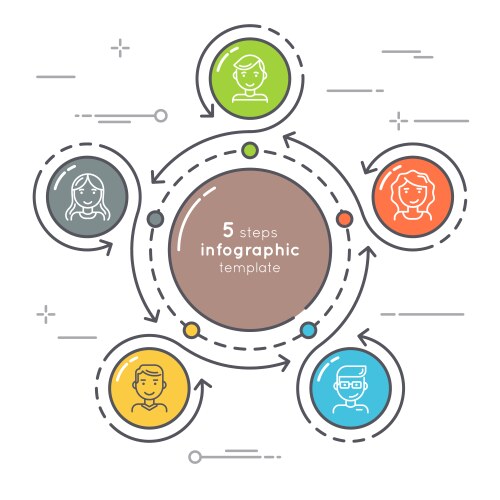 5 steps
infographic
template