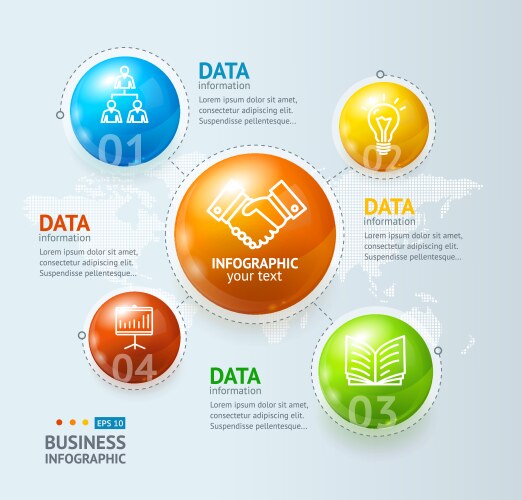 01

DATA
information
Lorem ipsum dolor sit amet, consectetur adipiscing elit. Suspendisse pellentesque...

02

DATA
information
Lorem ipsum dolor sit amet, consectetur adipiscing elit. Suspendisse pellentesque...

INFOGRAPHIC
your text

DATA
information
Lorem ipsum dolor sit amet, consectetur adipiscing elit. Suspendisse pellentesque...

04

DATA
information
Lorem ipsum dolor sit amet, consectetur adipiscing elit. Suspendisse pellentesque...

03

EPS 10
BUSINESS
INFOGRAPHIC