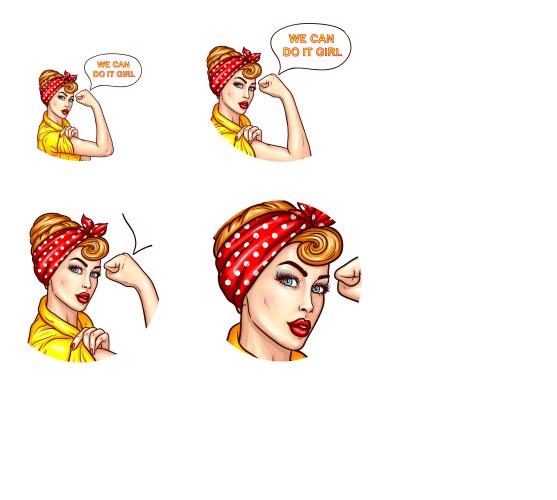 WE CAN
DO IT GIRL

WE CAN
DO IT GIRL