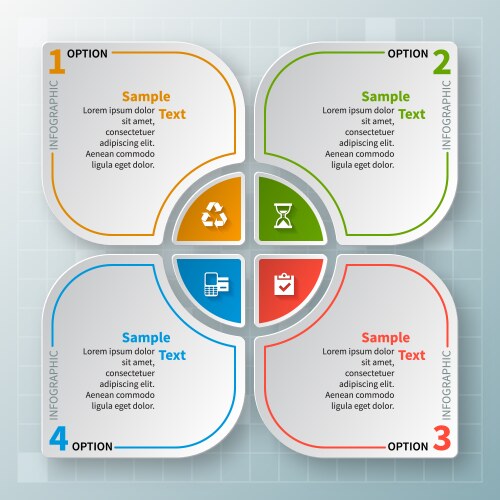 1 OPTION

INFOGRAPHIC

Sample Text

Lorem ipsum dolor sit amet, consectetuer adipiscing elit. Aenean commodo ligula eget dolor.

OPTION 2

INFOGRAPHIC

Sample Text

Lorem ipsum dolor sit amet, consectetuer adipiscing elit. Aenean commodo ligula eget dolor.

INFOGRAPHIC

Sample Text

Lorem ipsum dolor sit amet, consectetuer adipiscing elit. Aenean commodo ligula eget dolor.

4 OPTION

INFOGRAPHIC

Sample Text

Lorem ipsum dolor sit amet, consectetuer adipiscing elit. Aenean commodo ligula eget dolor.

OPTION 3