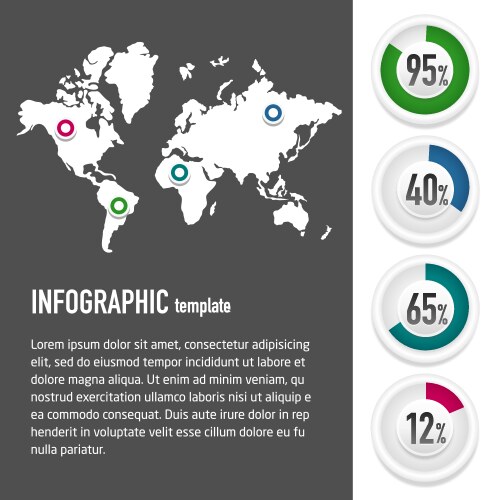 INFOGRAPHIC template

Lorem ipsum dolor sit amet, consectetur adipisicing elit, sed do eiusmod tempor incididunt ut labore et dolore magna aliqua. Ut enim ad minim veniam, qu nostrud exercitation ullamco laboris nisi ut aliquip e ea commodo consequat. Duis aute irure dolor in rep henderit in voluptate velit esse cillum dolore eu fu nulla pariatur.

95%

40%

65%

12%