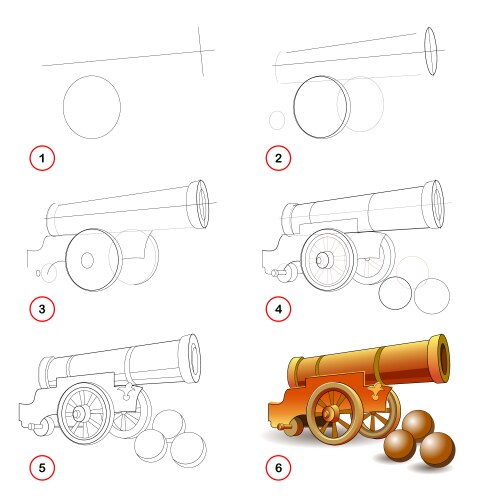 1

2

3

4

5

6