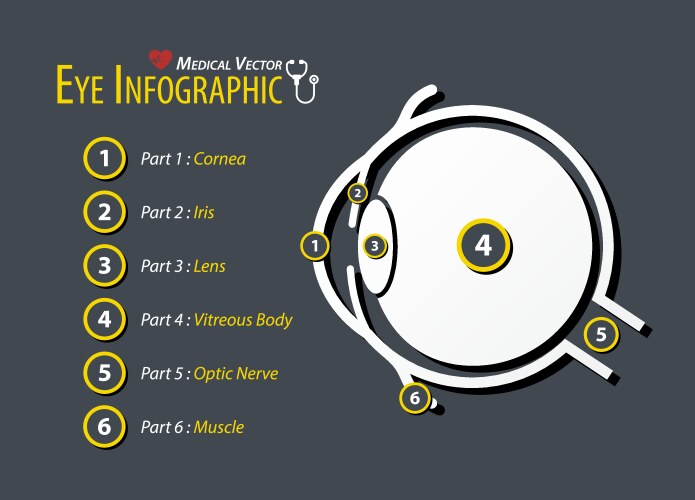 MEDICAL VECTOR
EYE INFOGRAPHIC

1 Part 1 : Cornea

2 Part 2 : Iris

3 Part 3 : Lens

4 Part 4 : Vitreous Body

5 Part 5 : Optic Nerve

6 Part 6 : Muscle

2
1
3
4
5
6