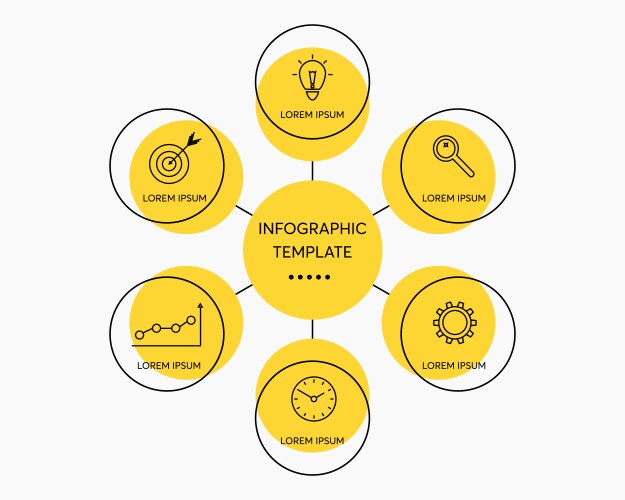 LOREM IPSUM

LOREM IPSUM

LOREM IPSUM

INFOGRAPHIC TEMPLATE

LOREM IPSUM

LOREM IPSUM

LOREM IPSUM