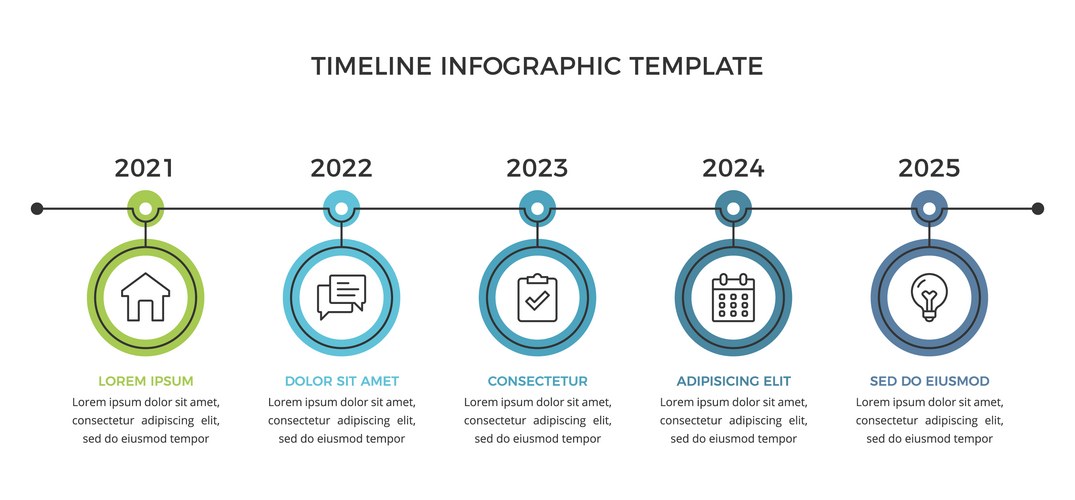 TIMELINE INFOGRAPHIC TEMPLATE

2021

LOREM IPSUM

Lorem ipsum dolor sit amet, consectetur adipiscing elit, sed do eiusmod tempor

2022

DOLOR SIT AMET

Lorem ipsum dolor sit amet, consectetur adipiscing elit, sed do eiusmod tempor

2023

CONSECTETUR

Lorem ipsum dolor sit amet, consectetur adipiscing elit, sed do eiusmod tempor

2024

ADIPISICING ELIT

Lorem ipsum dolor sit amet, consectetur adipiscing elit, sed do eiusmod tempor

2025

SED DO EIUSMOD

Lorem ipsum dolor sit amet, consectetur adipiscing elit, sed do eiusmod tempor