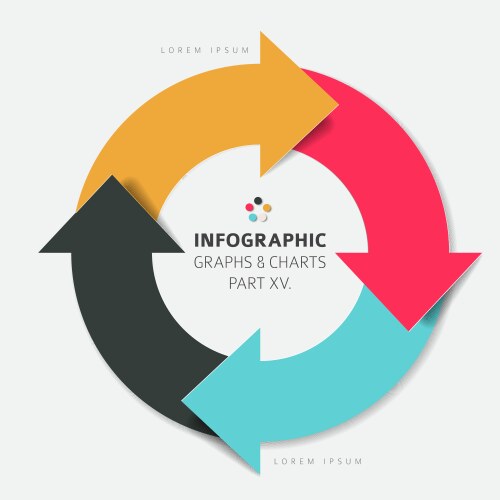 LOREM IPSUM

INFOGRAPHIC
GRAPHS & CHARTS
PART XV.

LOREM IPSUM