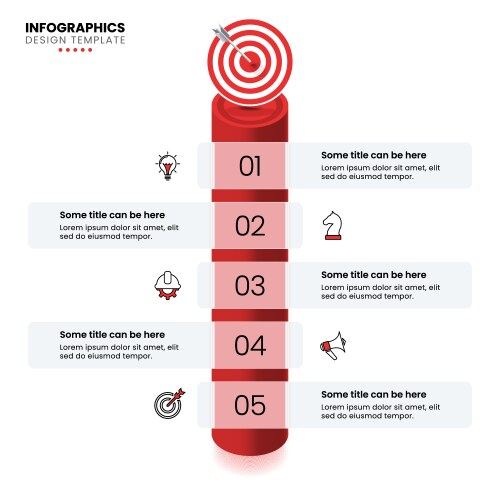 INFOGRAPHICS
DESIGN TEMPLATE

01

Some title can be here
Lorem ipsum dolor sit amet, elit sed do eiusmod tempor.

Some title can be here
Lorem ipsum dolor sit amet, elit sed do eiusmod tempor.

02

03

Some title can be here
Lorem ipsum dolor sit amet, elit sed do eiusmod tempor.

Some title can be here
Lorem ipsum dolor sit amet, elit sed do eiusmod tempor.

04

05

Some title can be here
Lorem ipsum dolor sit amet, elit sed do eiusmod tempor.