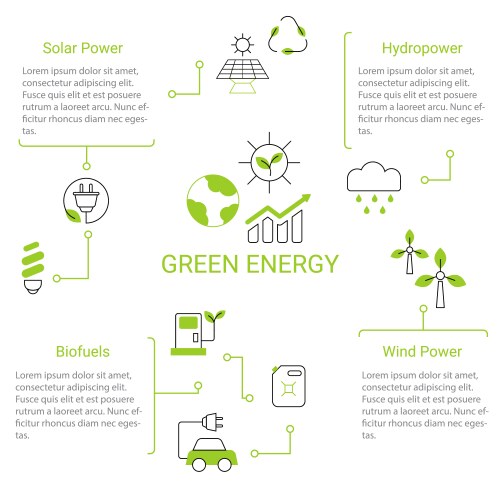 Solar Power

Lorem ipsum dolor sit amet, consectetur adipiscing elit. Fusce quis elit et est posuere rutrum a laoreet arcu. Nunc efficitur rhoncus diam nec egestas.

Hydropower

Lorem ipsum dolor sit amet, consectetur adipiscing elit. Fusce quis elit et est posuere rutrum a laoreet arcu. Nunc efficitur rhoncus diam nec egestas.

GREEN ENERGY

Biofuels

Lorem ipsum dolor sit amet, consectetur adipiscing elit. Fusce quis elit et est posuere rutrum a laoreet arcu. Nunc efficitur rhoncus diam nec egestas.

Wind Power

Lorem ipsum dolor sit amet, consectetur adipiscing elit. Fusce quis elit et est posuere rutrum a laoreet arcu. Nunc efficitur rhoncus diam nec egestas.