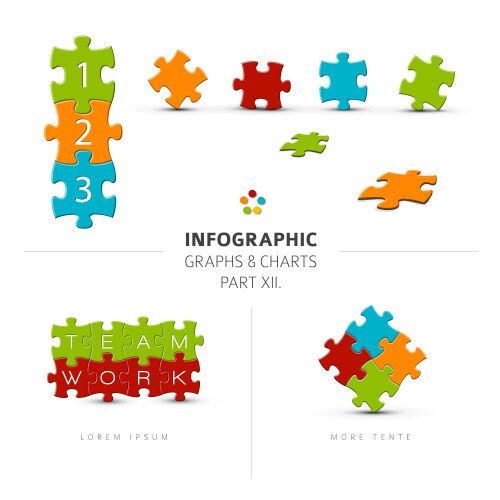 1
2
3

INFOGRAPHIC
GRAPHS & CHARTS
PART XII.

T E A M
W O R K

LOREM IPSUM

MORE TENTE