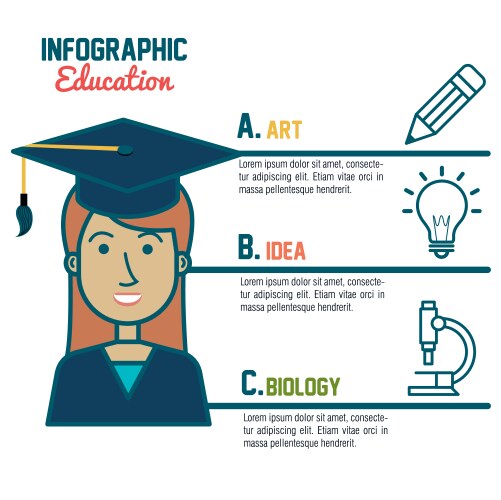 INFOGRAPHIC
Education

A. ART

Lorem ipsum dolor sit amet, consectetur adipiscing elit. Etiam vitae orci in massa pellentesque hendrerit.

B. IDEA

Lorem ipsum dolor sit amet, consectetur adipiscing elit. Etiam vitae orci in massa pellentesque hendrerit.

C. BIOLOGY

Lorem ipsum dolor sit amet, consectetur adipiscing elit. Etiam vitae orci in massa pellentesque hendrerit.