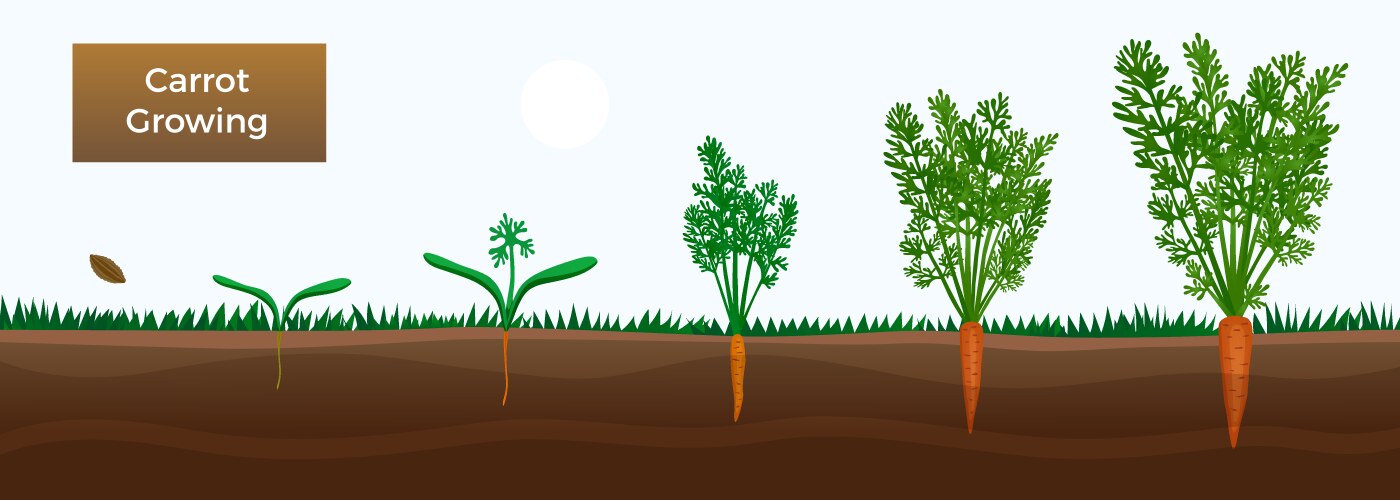 Carrot Growing