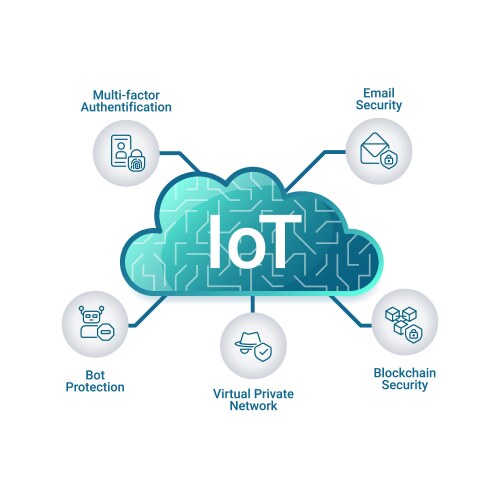 Multi-factor Authentification

Email Security

IoT

Bot Protection

Virtual Private Network

Blockchain Security