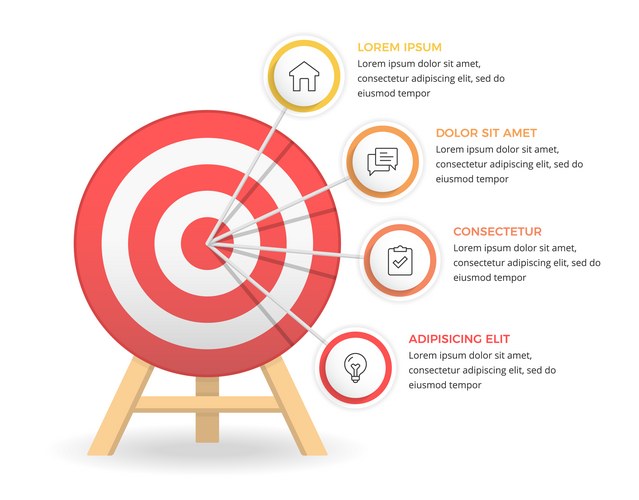 LOREM IPSUM
Lorem ipsum dolor sit amet, consectetur adipiscing elit, sed do eiusmod tempor

DOLOR SIT AMET
Lorem ipsum dolor sit amet, consectetur adipiscing elit, sed do eiusmod tempor

CONSECTETUR
Lorem ipsum dolor sit amet, consectetur adipiscing elit, sed do eiusmod tempor

ADIPISICING ELIT
Lorem ipsum dolor sit amet, consectetur adipiscing elit, sed do eiusmod tempor