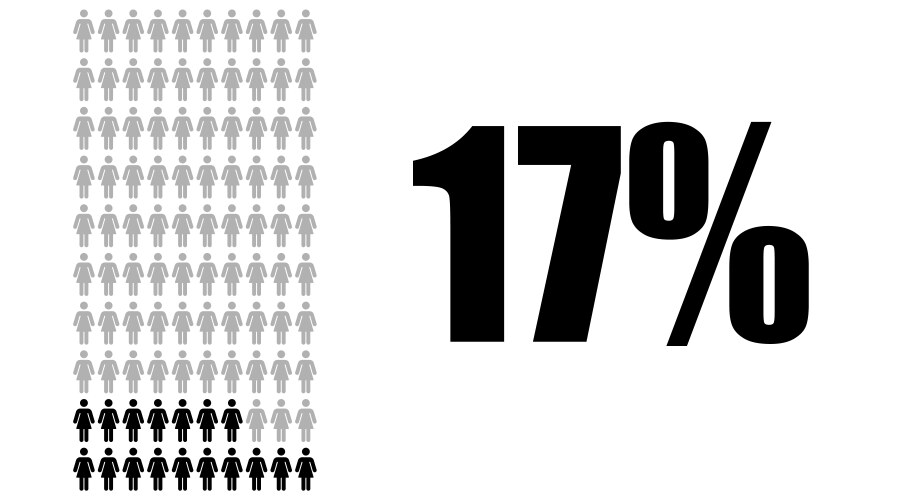 17%