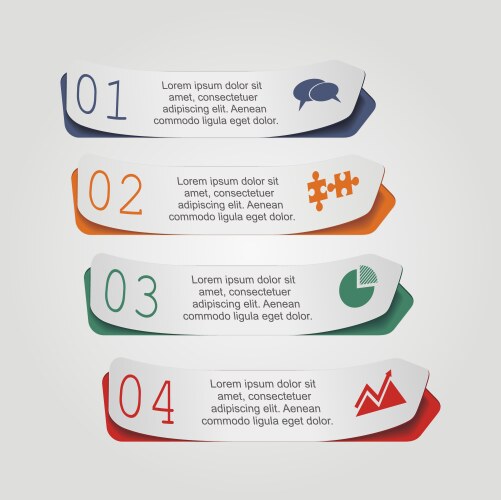 01

Lorem ipsum dolor sit amet, consectetuer adipiscing elit. Aenean commodo ligula eget dolor.

02

Lorem ipsum dolor sit amet, consectetuer adipiscing elit. Aenean commodo ligula eget dolor.

03

Lorem ipsum dolor sit amet, consectetuer adipiscing elit. Aenean commodo ligula eget dolor.

04

Lorem ipsum dolor sit amet, consectetuer adipiscing elit. Aenean commodo ligula eget dolor.