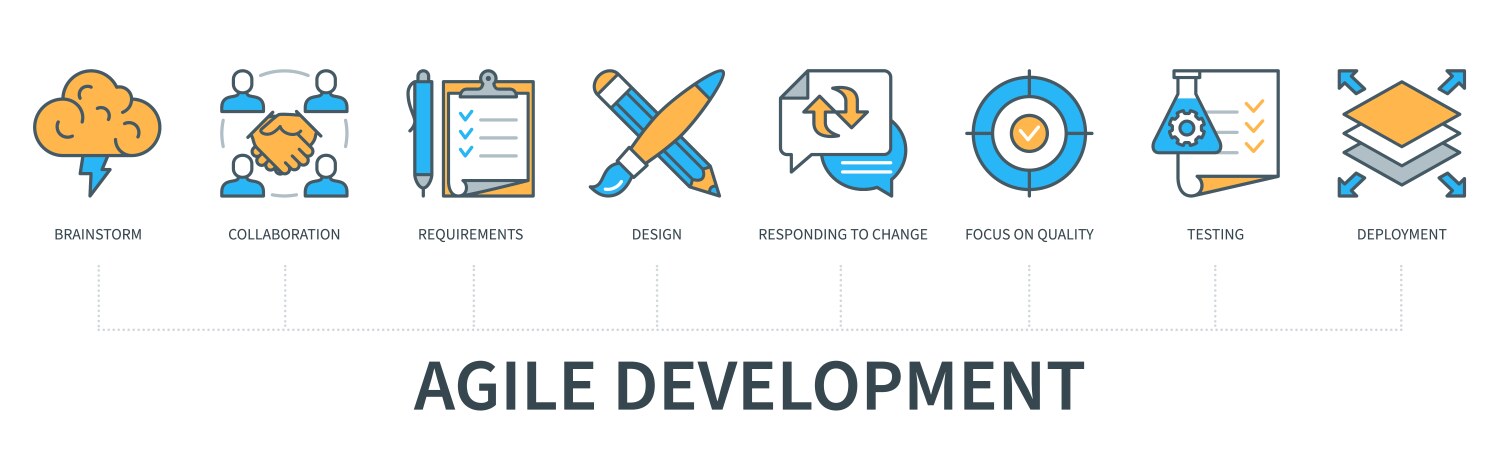 BRAINSTORM

COLLABORATION

REQUIREMENTS

DESIGN

RESPONDING TO CHANGE

FOCUS ON QUALITY

TESTING

DEPLOYMENT

AGILE DEVELOPMENT