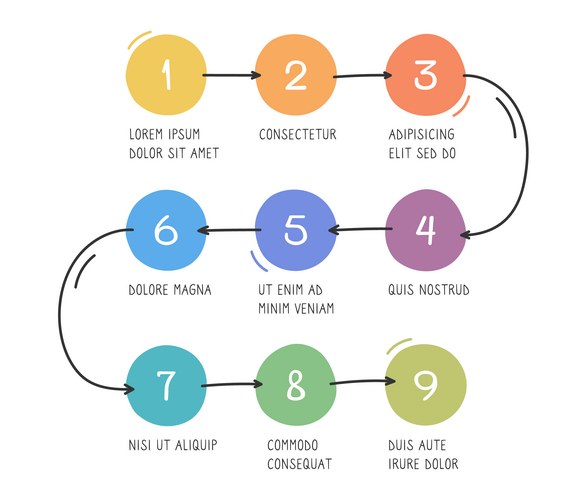 1
LOREM IPSUM DOLOR SIT AMET

2
CONSECTETUR

3
ADIPISICING ELIT SED DO

4
QUIS NOSTRUD

5
UT ENIM AD MINIM VENIAM

6
DOLORE MAGNA

7
NISI UT ALIQUIP

8
COMMODO CONSEQUAT

9
DUIS AUTE IRURE DOLOR