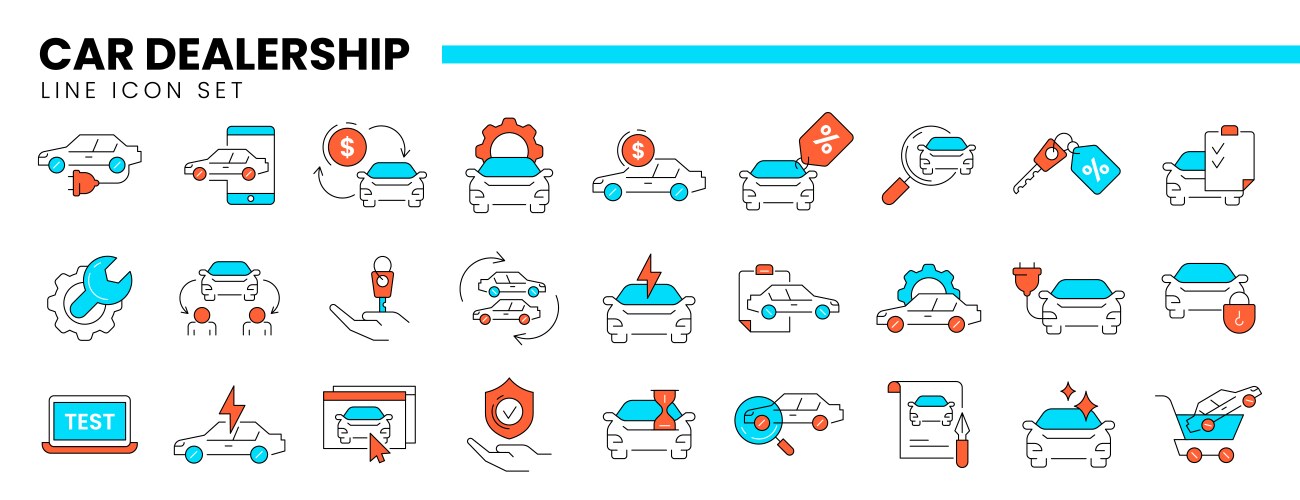 CAR DEALERSHIP
LINE ICON SET

$

$

%

%

TEST