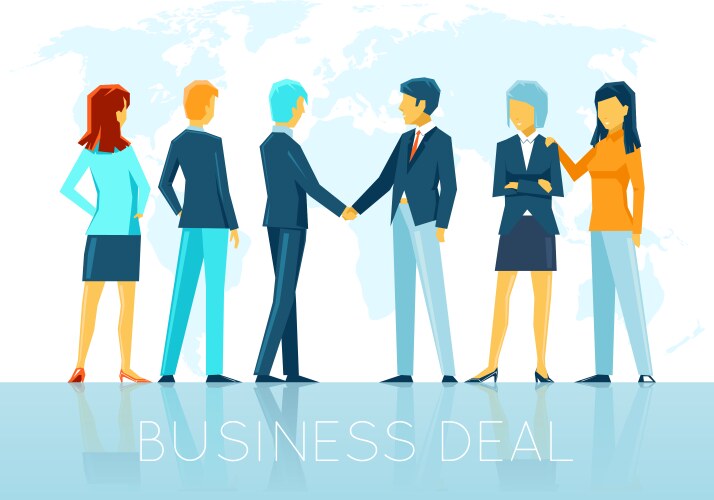 BUSINESS DEAL