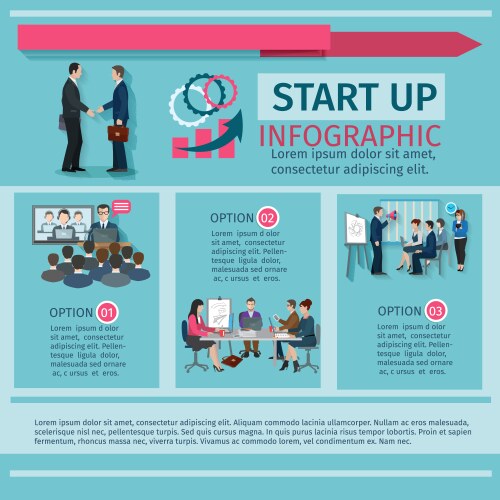 START UP

INFOGRAPHIC

Lorem ipsum dolor sit amet, consectetur adipiscing elit.

OPTION 01

Lorem ipsum d olor sit amet, consectetur adipiscing elit. Pellentesque ligula dolor, malesuada sed ornare ac, c ursus et eros.

OPTION 02

Lorem ipsum d olor sit amet, consectetur adipiscing elit. Pellentesque ligula dolor, malesuada sed ornare ac, c ursus et eros.

OPTION 03

Lorem ipsum d olor sit amet, consectetur adipiscing elit. Pellentesque ligula dolor, malesuada sed ornare ac, c ursus et eros.

Lorem ipsum dolor sit amet, consectetur adipiscing elit. Aliquam commodo lacinia ullamcorper. Nullam ac eros malesuada, scelerisque nisl nec, pellentesque turpis. Sed quis cursus magna. In quis purus lacinia risus tempor lobortis. Proin et sapien fermentum, rhoncus massa nec, viverra turpis. Vivamus ac commodo lorem, vel condimentum ex. Nam nec.