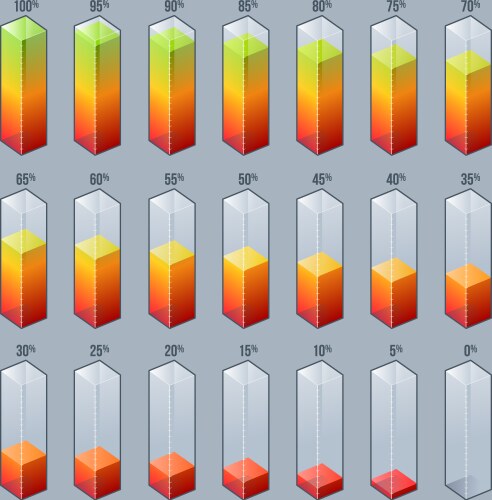 100% 95% 90% 85% 80% 75% 70%

65% 60% 55% 50% 45% 40% 35%

30% 25% 20% 15% 10% 5% 0%