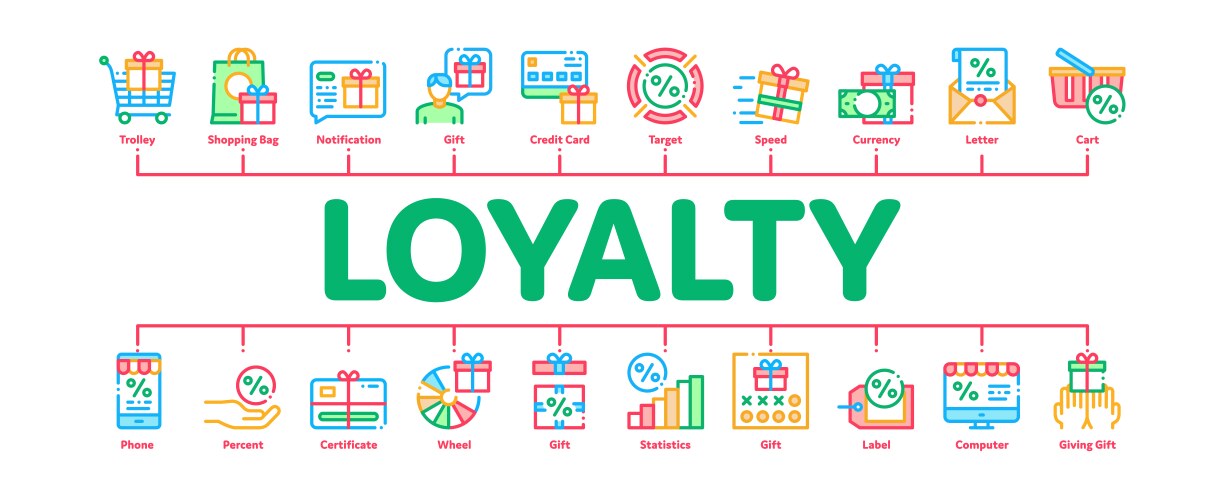 Trolley
Shopping Bag
Notification
Gift
Credit Card
Target
Speed
Currency
Letter
Cart

LOYALTY

Phone
Percent
Certificate
Wheel
Gift
Statistics
Gift
Label
Computer
Giving Gift