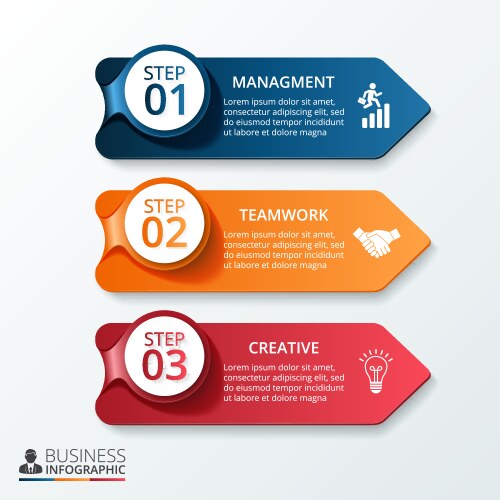 STEP 01

MANAGMENT

Lorem ipsum dolor sit amet, consectetur adipiscing elit, sed do eiusmod tempor incididunt ut labore et dolore magna

STEP 02

TEAMWORK

Lorem ipsum dolor sit amet, consectetur adipiscing elit, sed do eiusmod tempor incididunt ut labore et dolore magna

STEP 03

CREATIVE

Lorem ipsum dolor sit amet, consectetur adipiscing elit, sed do eiusmod tempor incididunt ut labore et dolore magna

BUSINESS
INFOGRAPHIC