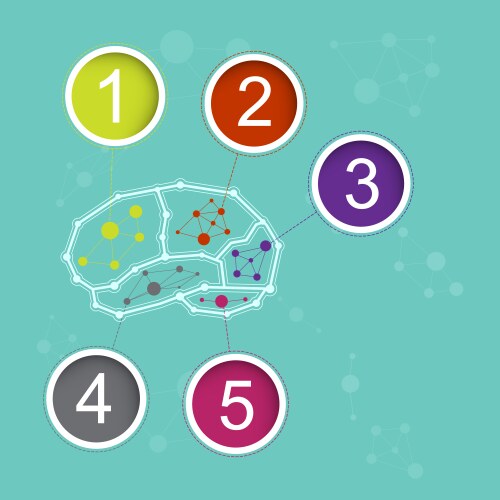 1
2
3
4
5