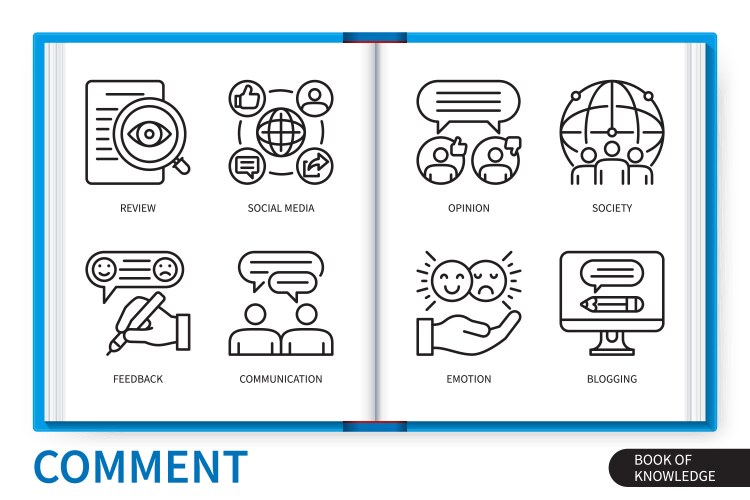 REVIEW

SOCIAL MEDIA

FEEDBACK

COMMUNICATION

OPINION

SOCIETY

EMOTION

BLOGGING

COMMENT

BOOK OF KNOWLEDGE