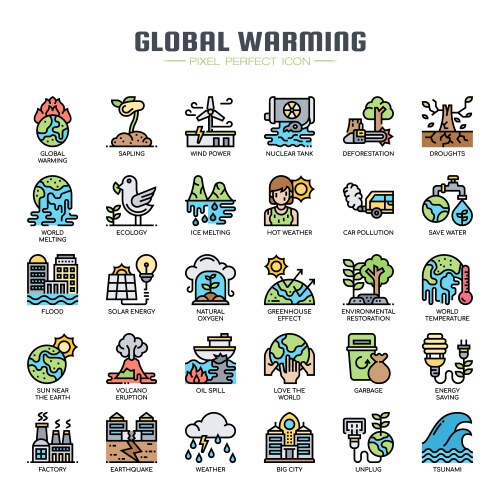 GLOBAL WARMING
PIXEL PERFECT ICON

GLOBAL WARMING
SAPLING
WIND POWER
NUCLEAR TANK
DEFORESTATION
DROUGHTS

WORLD MELTING
ECOLOGY
ICE MELTING
HOT WEATHER
CAR POLLUTION
SAVE WATER

FLOOD
SOLAR ENERGY
NATURAL OXYGEN
GREENHOUSE EFFECT
ENVIRONMENTAL RESTORATION
WORLD TEMPERATURE

SUN NEAR THE EARTH
VOLCANO ERUPTION
OIL SPILL
LOVE THE WORLD
GARBAGE
ENERGY SAVING

FACTORY
EARTHQUAKE
WEATHER
BIG CITY
UNPLUG
TSUNAMI