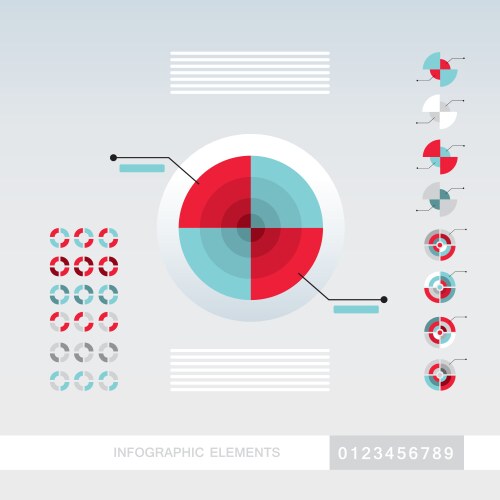 INFOGRAPHIC ELEMENTS

0123456789