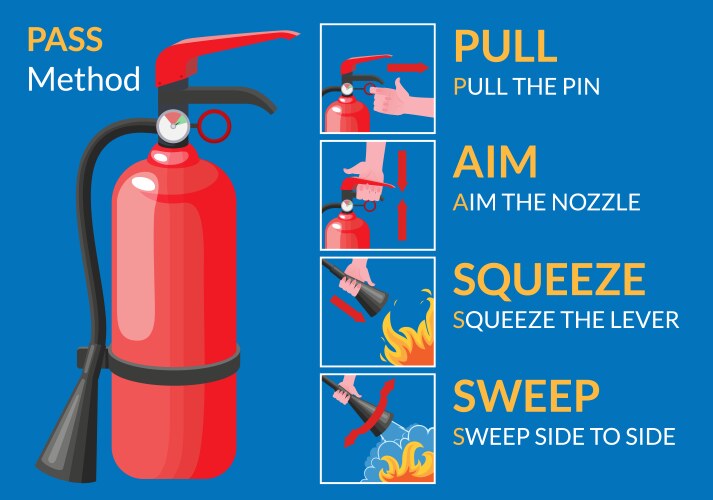 PASS
Method

PULL
PULL THE PIN

AIM
AIM THE NOZZLE

SQUEEZE
SQUEEZE THE LEVER

SWEEP
SWEEP SIDE TO SIDE